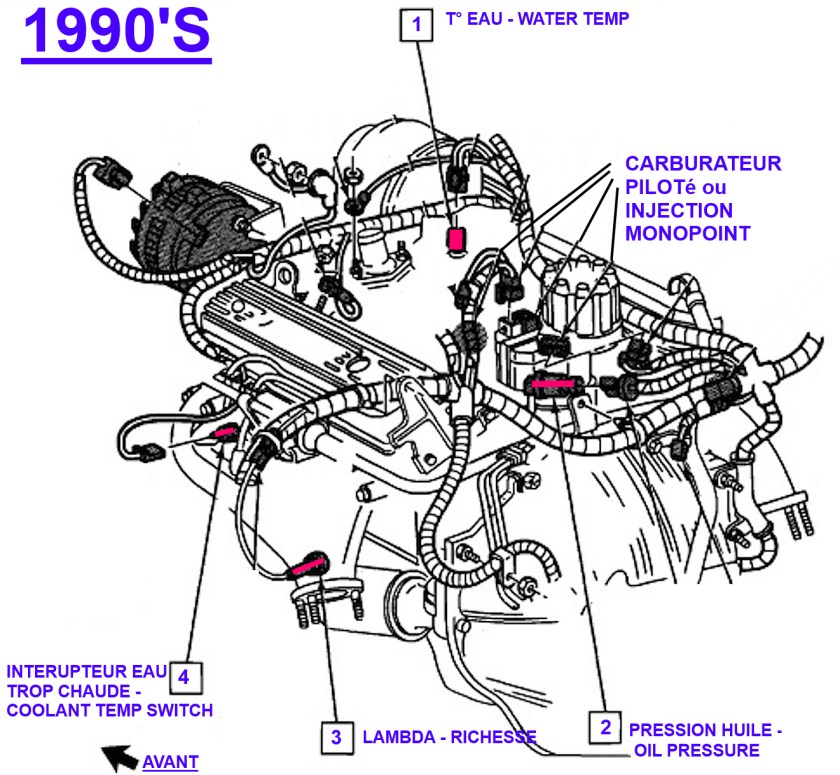 1990'S

1 T° EAU - WATER TEMP

CARBURATEUR PILOTé ou INJECTION MONOPOINT

INTERUPTEUR EAU TROP CHAUDE - COOLANT TEMP SWITCH 4

3 LAMBDA - RICHESSE

2 PRESSION HUILE - OIL PRESSURE

AVANT